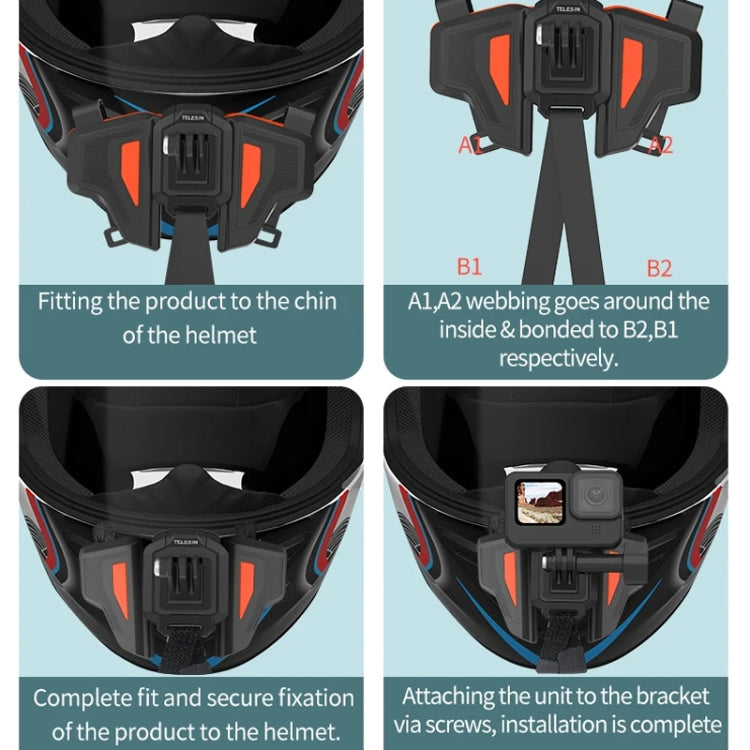 TELESIN

Fitting the product to the chin of the helmet

TELESIN

A1

A2

B1

B2

A1,A2 webbing goes around the inside & bonded to B2,B1 respectively.

TELESIN

Complete fit and secure fixation of the product to the helmet.

Attaching the unit to the bracket via screws, installation is complete